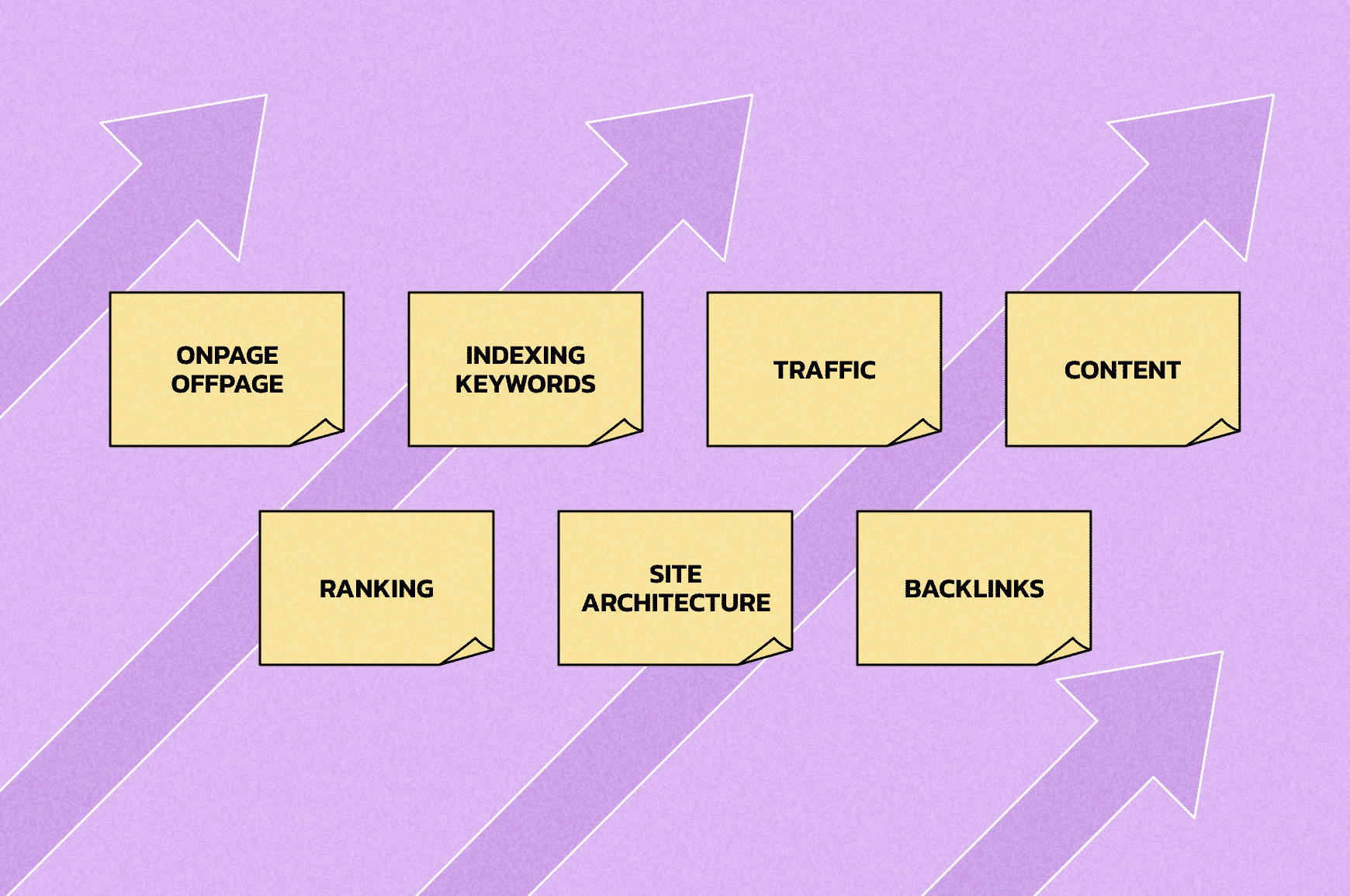 ONPAGE
OFFPAGE

INDEXING
KEYWORDS

TRAFFIC

CONTENT

RANKING

SITE
ARCHITECTURE

BACKLINKS